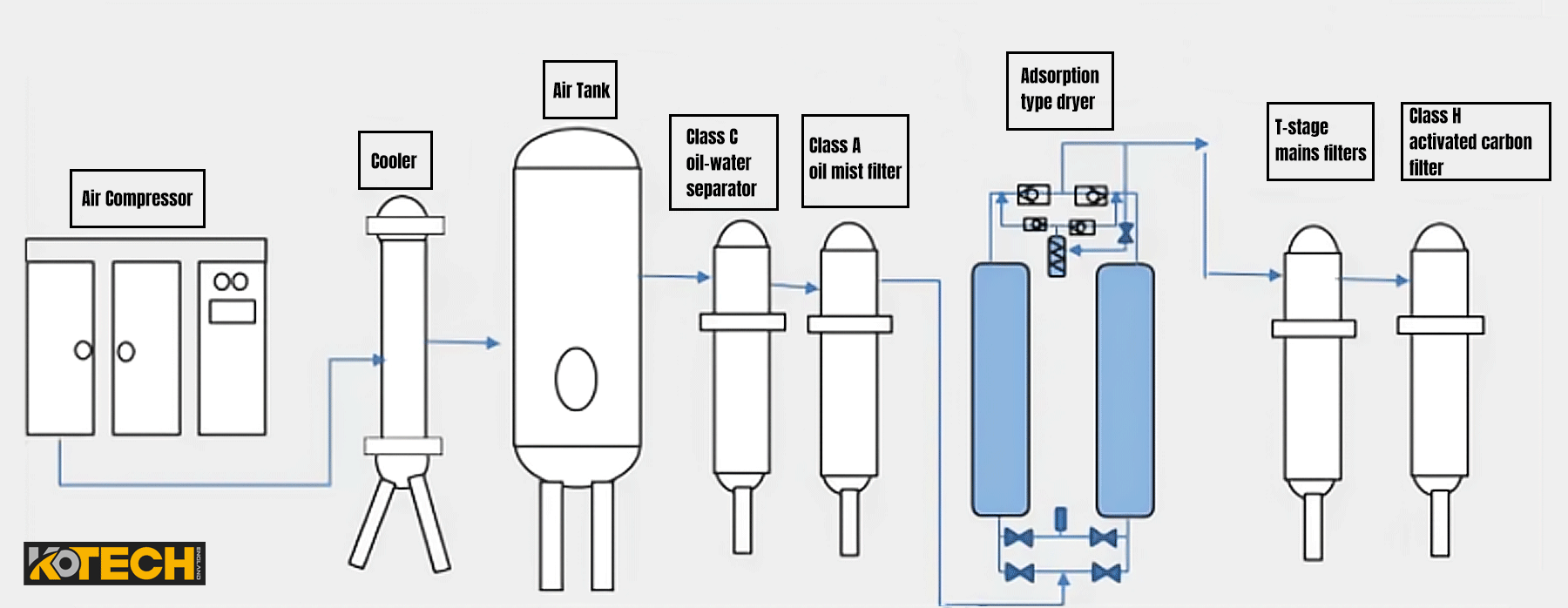 Air Compressor

Cooler

Air Tank

Class C oil-water separator

Class A oil mist filter

Adsorption type dryer

T-stage mains filters

Class H activated carbon filter

KOTECH ENGLAND